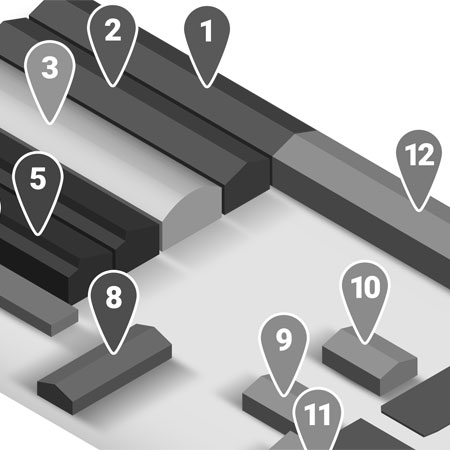 2
1
3
12
5
8
10
9
11